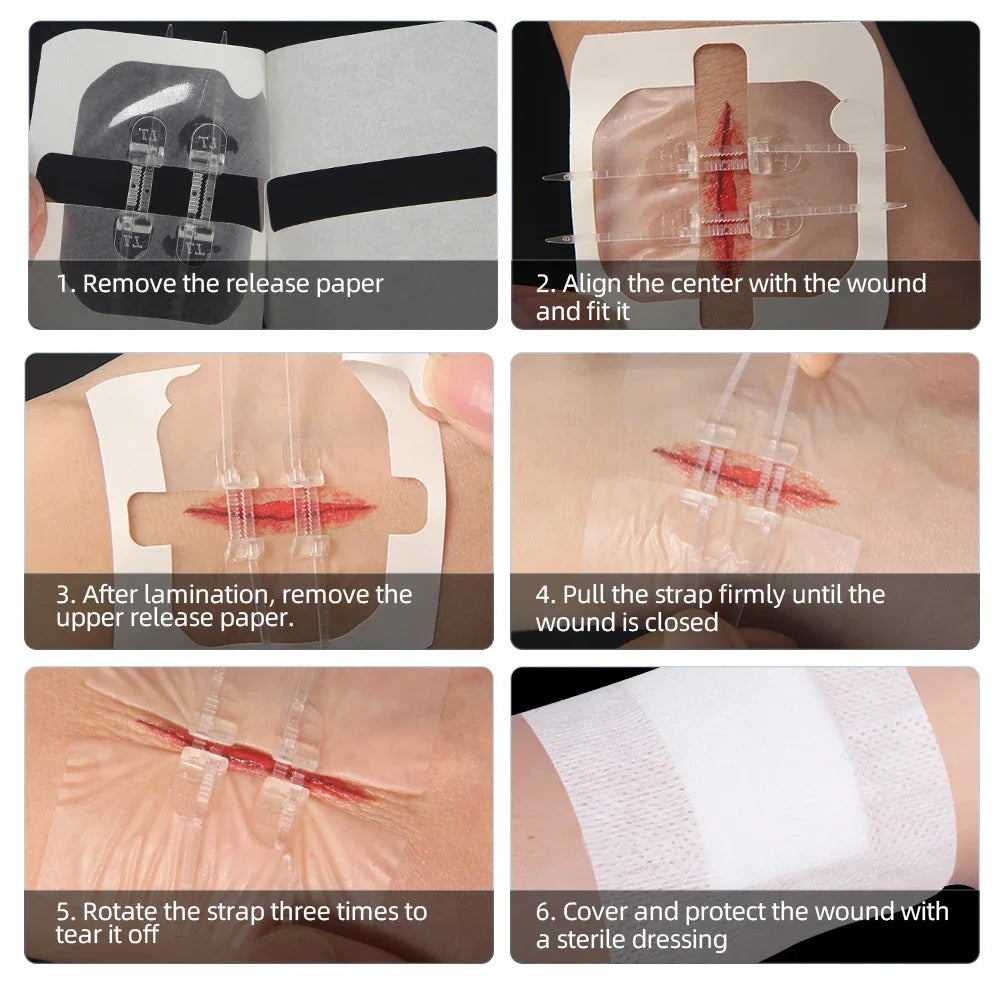 1. Remove the release paper

2. Align the center with the wound and fit it

3. After lamination, remove the upper release paper.

4. Pull the strap firmly until the wound is closed

5. Rotate the strap three times to tear it off

6. Cover and protect the wound with a sterile dressing