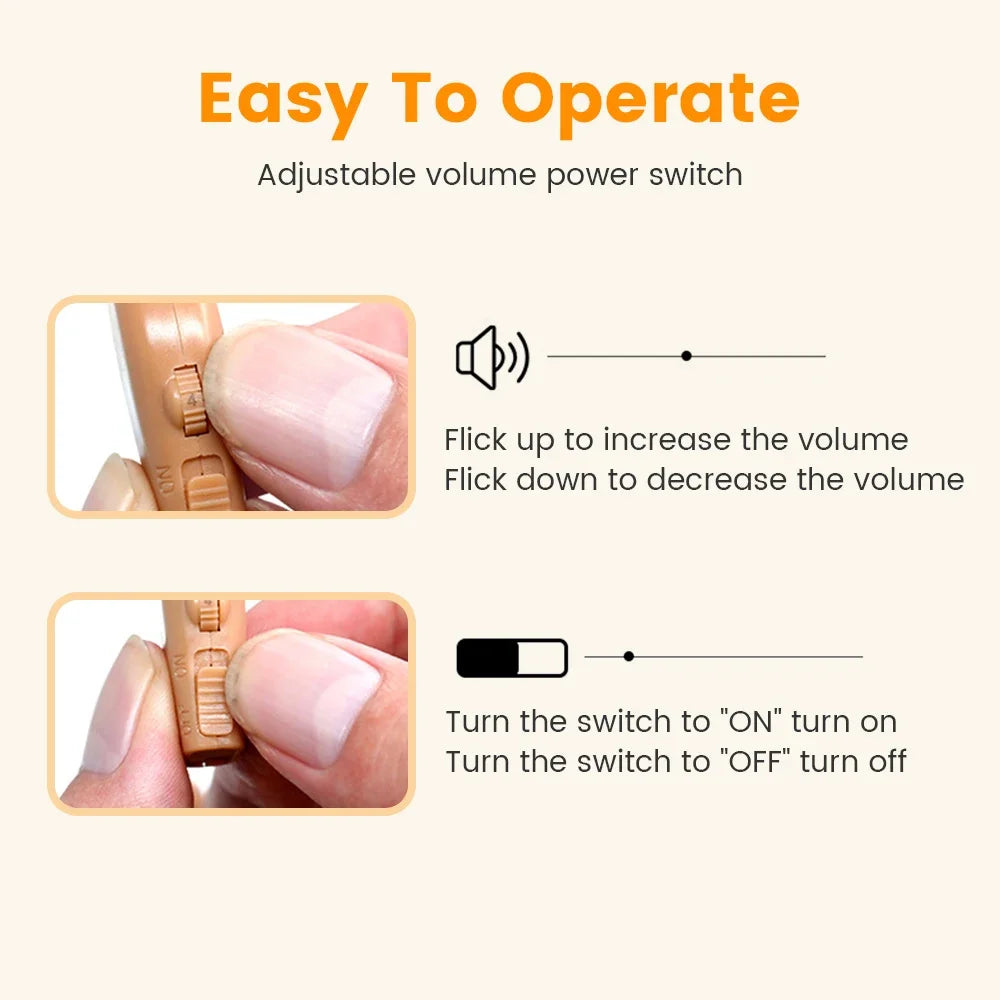 Easy To Operate

Adjustable volume power switch

4

ON

Flick up to increase the volume
Flick down to decrease the volume

ON

Turn the switch to "ON" turn on
Turn the switch to "OFF" turn off