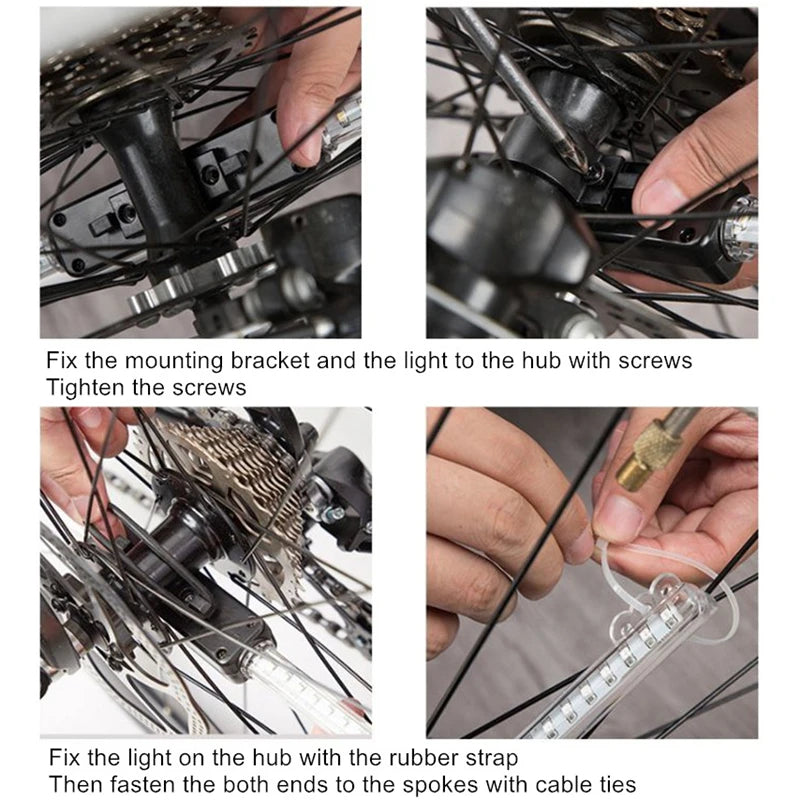 Fix the mounting bracket and the light to the hub with screws
Tighten the screws

Fix the light on the hub with the rubber strap
Then fasten the both ends to the spokes with cable ties