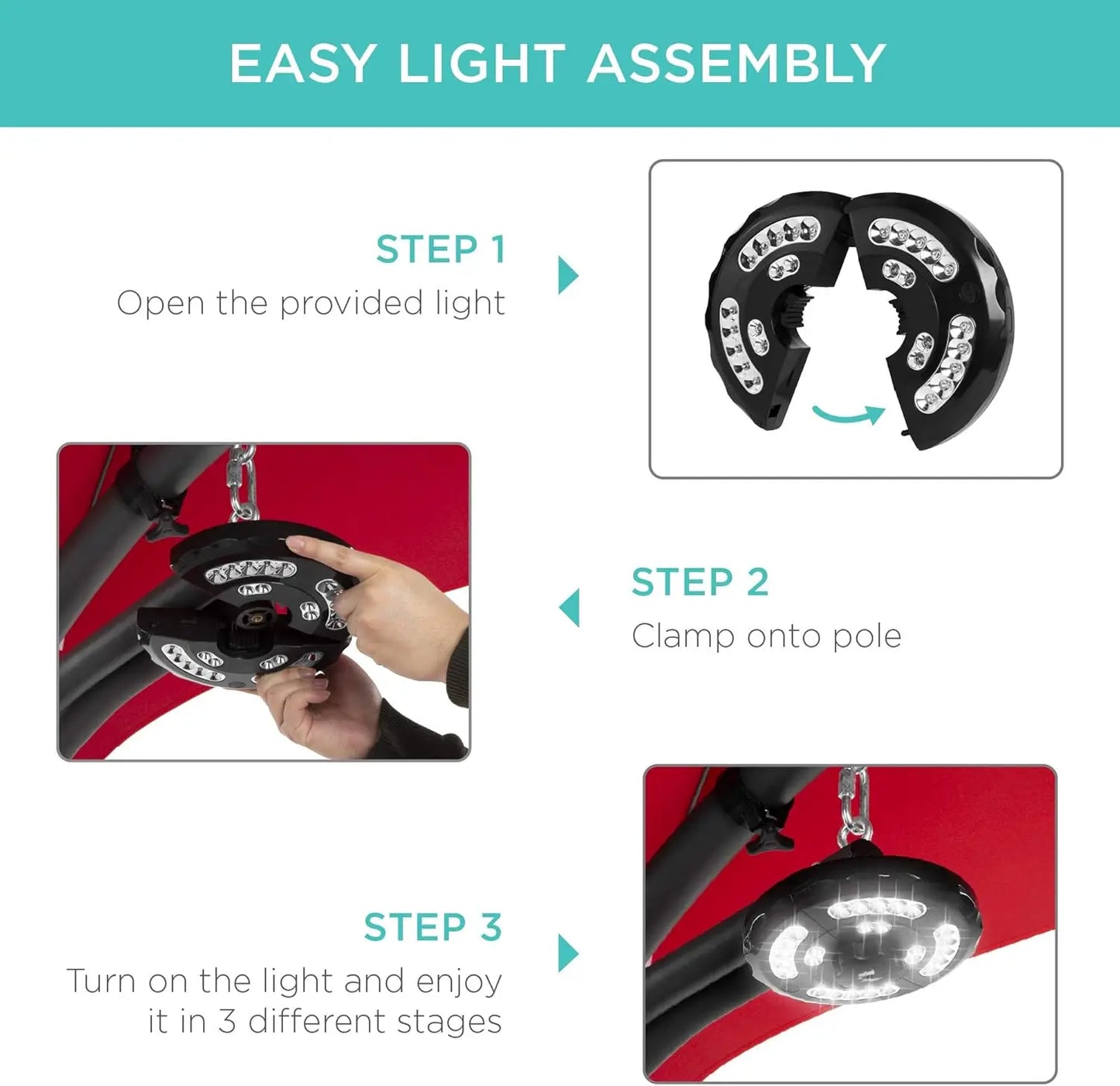 EASY LIGHT ASSEMBLY

STEP 1
Open the provided light

STEP 2
Clamp onto pole

STEP 3
Turn on the light and enjoy it in 3 different stages