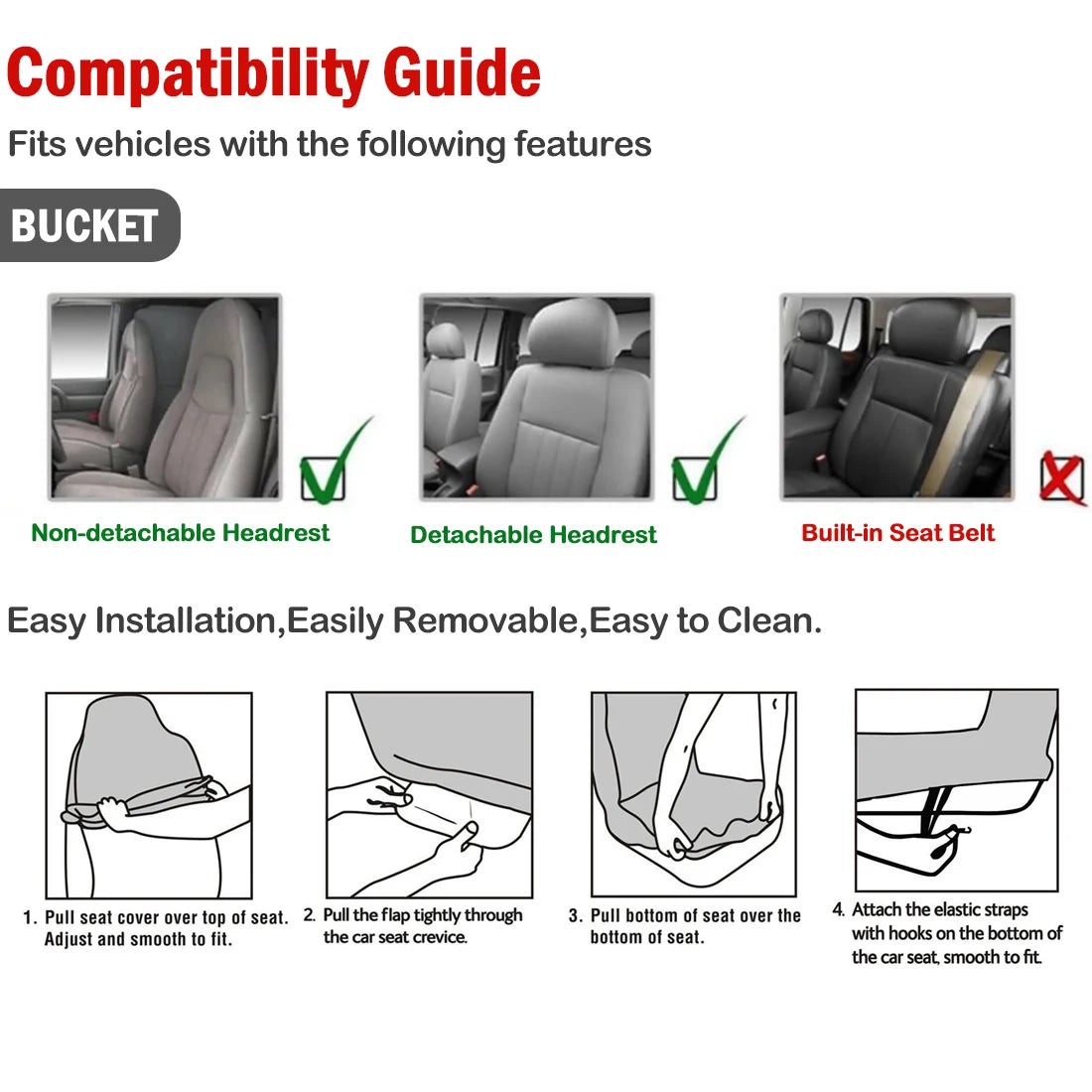 Compatibility Guide

Fits vehicles with the following features

BUCKET

Non-detachable Headrest

Detachable Headrest

Built-in Seat Belt

Easy Installation,Easily Removable,Easy to Clean.

1. Pull seat cover over top of seat. Adjust and smooth to fit.

2. Pull the flap tightly through the car seat crevice.

3. Pull bottom of seat over the bottom of seat.

4. Attach the elastic straps with hooks on the bottom of the car seat, smooth to fit.