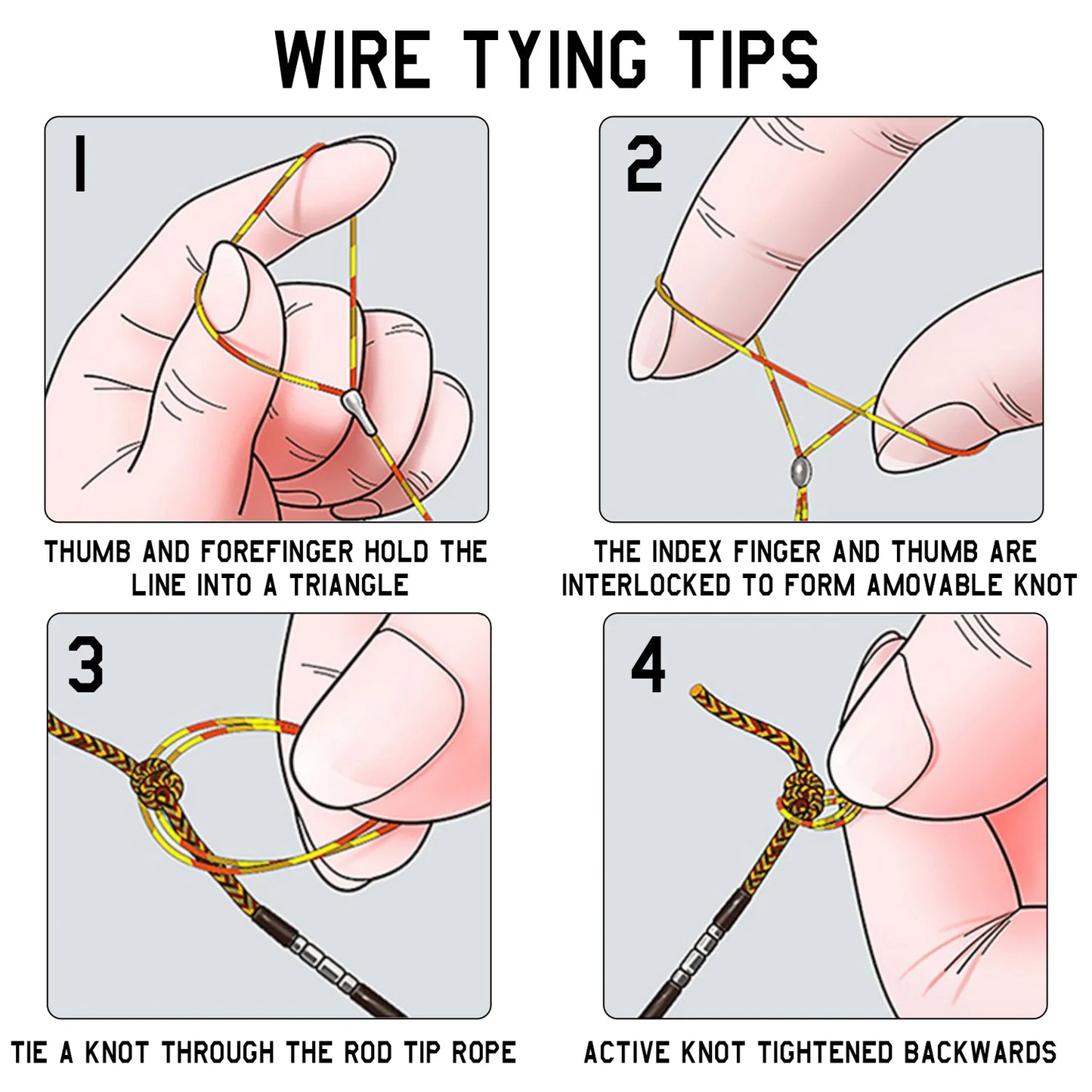 WIRE TYING TIPS

1

THUMB AND FOREFINGER HOLD THE LINE INTO A TRIANGLE

2

THE INDEX FINGER AND THUMB ARE INTERLOCKED TO FORM AMOVABLE KNOT

3

TIE A KNOT THROUGH THE ROD TIP ROPE

4

ACTIVE KNOT TIGHTENED BACKWARDS