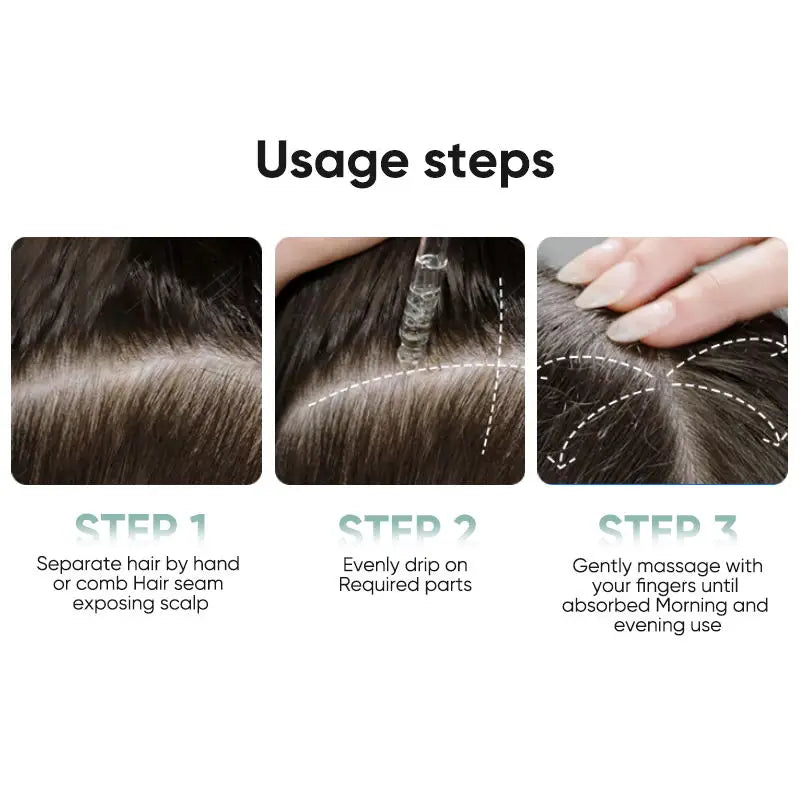 Usage steps

STEP 1
Separate hair by hand or comb Hair seam exposing scalp

STEP 2
Evenly drip on Required parts

STEP 3
Gently massage with your fingers until absorbed Morning and evening use